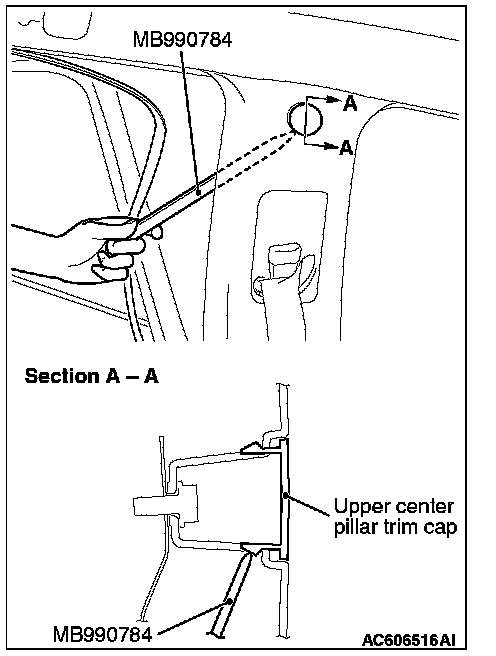 MB990784

A

A

Section A – A

Upper center pillar trim cap

MB990784

AC606516AI