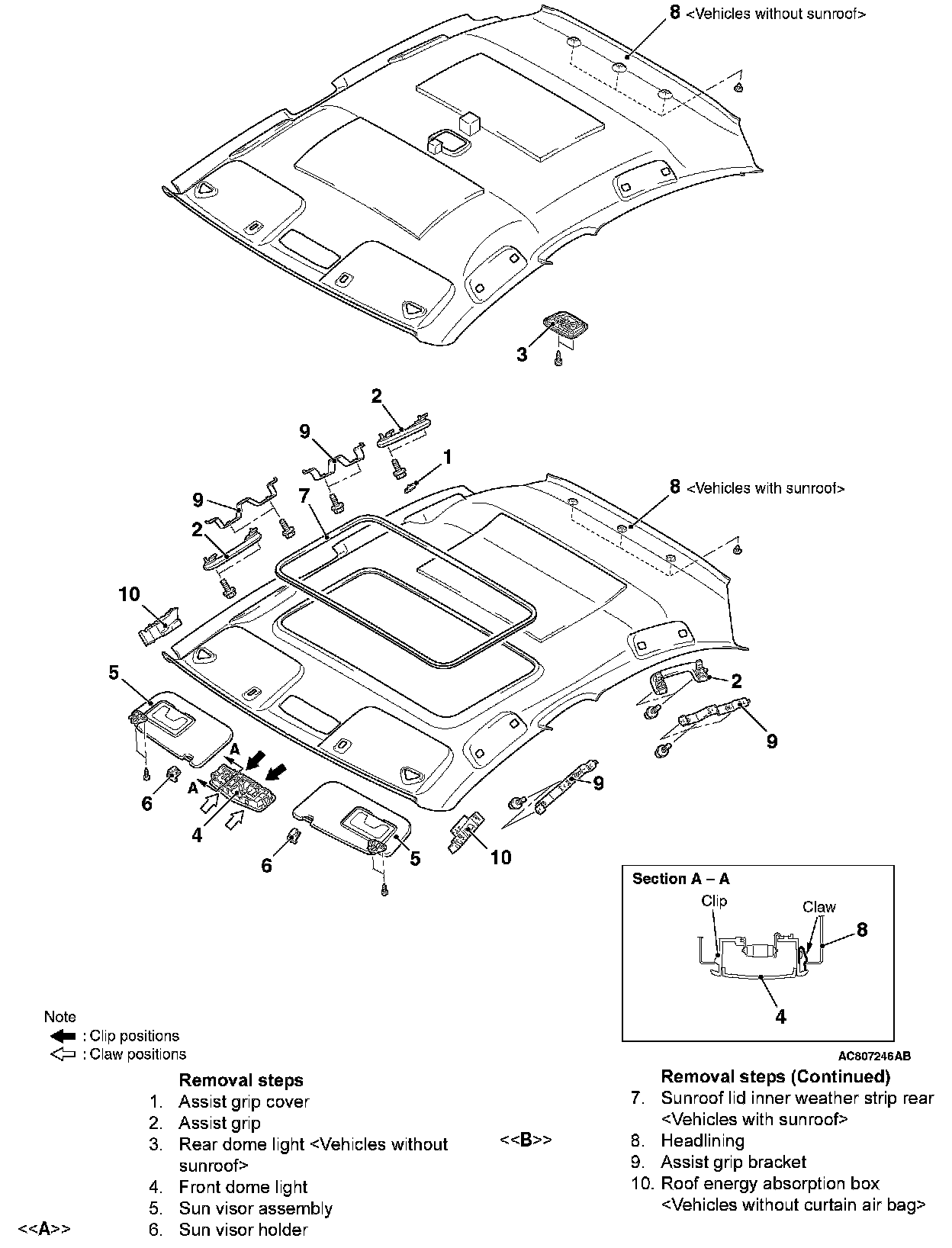 8 <Vehicles without sunroof>

3

2

9

1

9

7

8 <Vehicles with sunroof>

2

10

5

2

9

A

A

6

4

9

6

5

10

Section A – A

Clip

Claw

8

4

Note
: Clip positions
: Claw positions

AC807246AB

Removal steps
1. Assist grip cover
2. Assist grip
3. Rear dome light <Vehicles without sunroof>
4. Front dome light
5. Sun visor assembly
<<A>> 6. Sun visor holder

Removal steps (Continued)
7. Sunroof lid inner weather strip rear <Vehicles with sunroof>
<<B>> 8. Headlining
9. Assist grip bracket
10. Roof energy absorption box <Vehicles without curtain air bag>