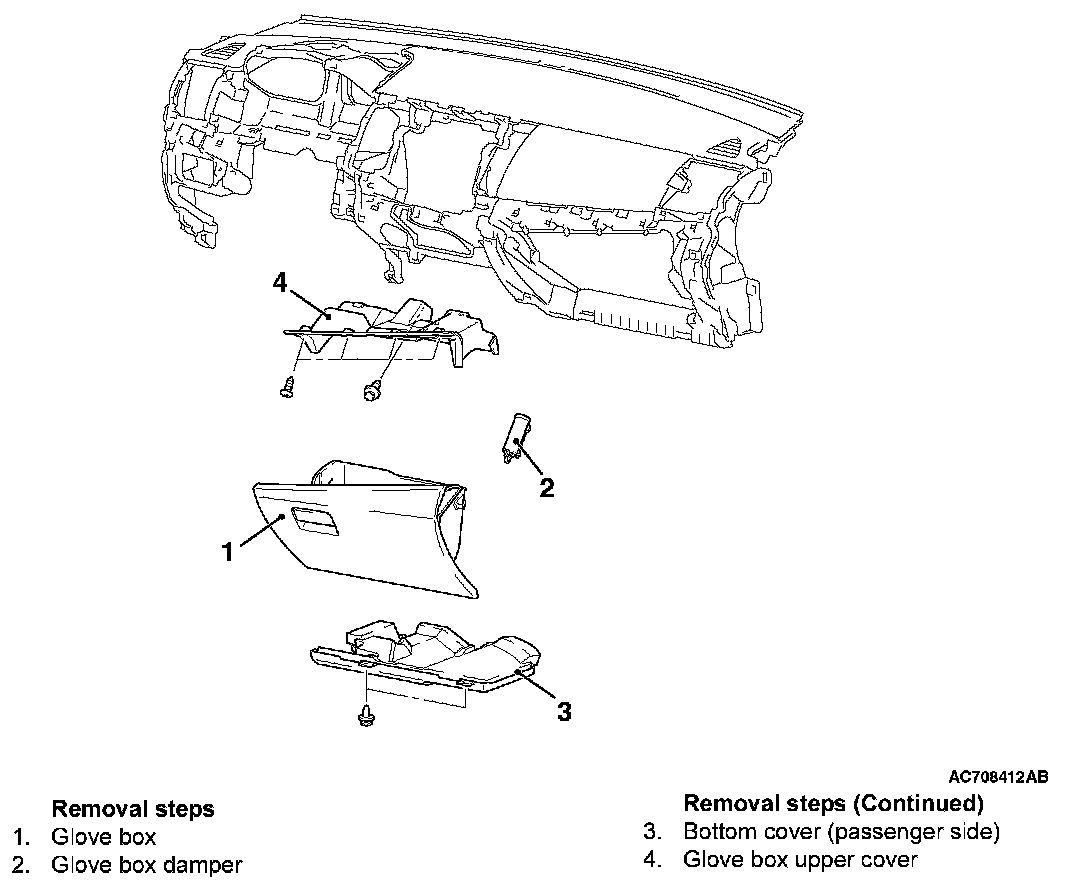 4

2

1

3

AC708412AB

Removal steps
1. Glove box
2. Glove box damper

Removal steps (Continued)
3. Bottom cover (passenger side)
4. Glove box upper cover