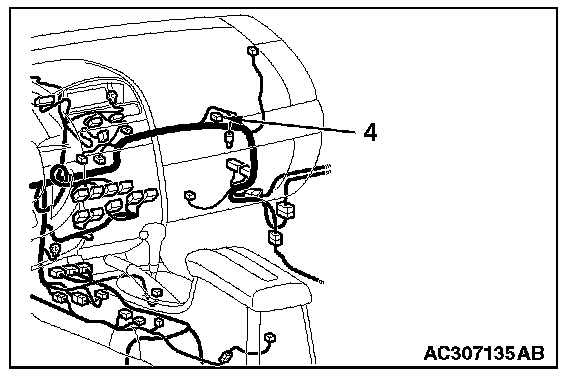 4

AC307135AB