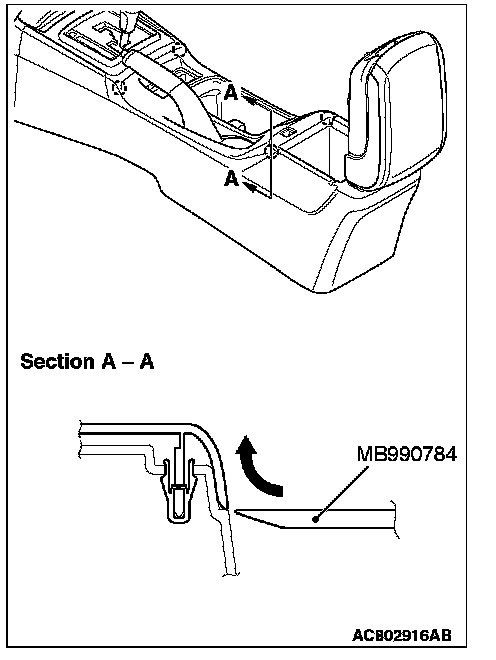 A

A

Section A – A

MB990784

AC802916AB