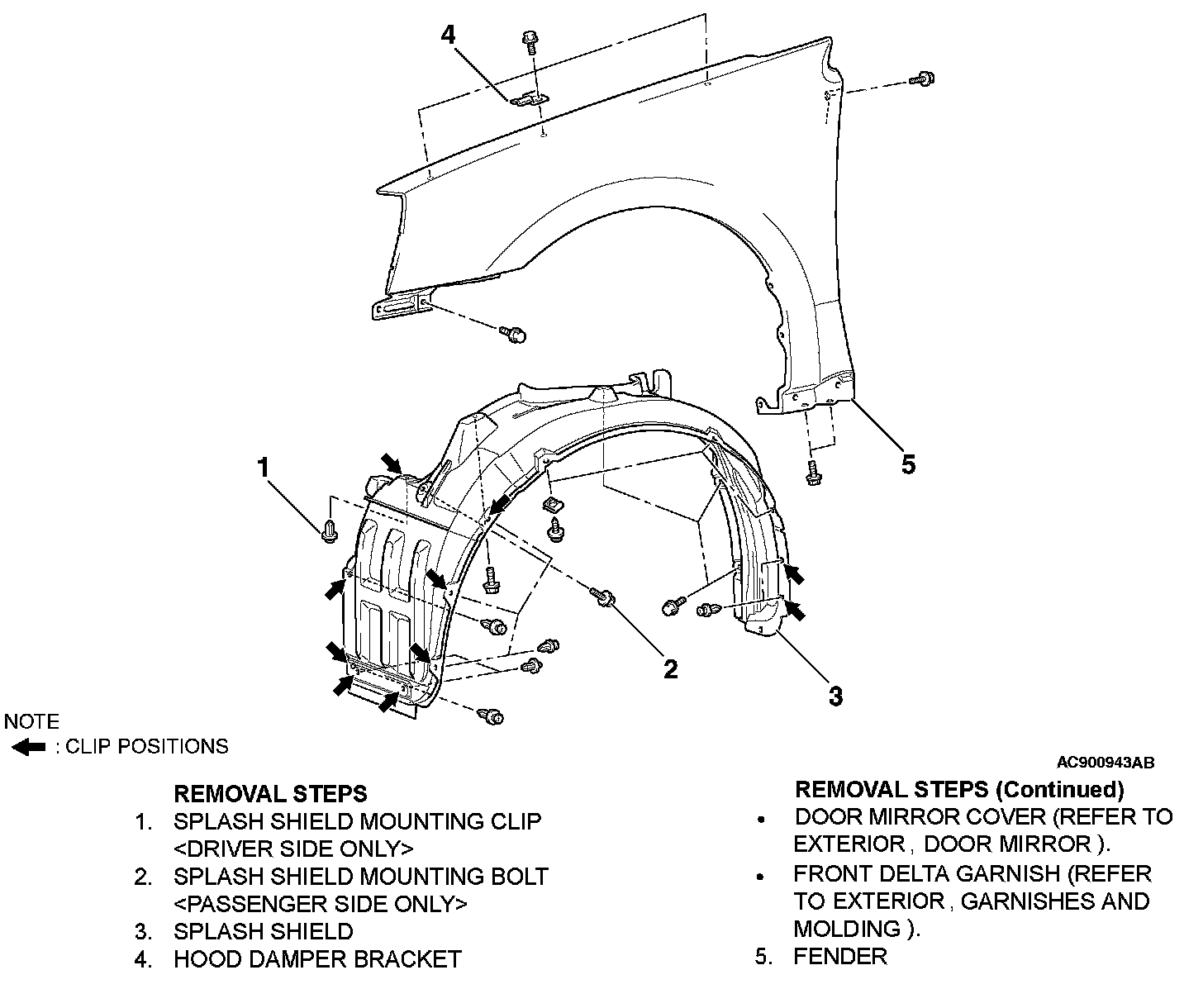 4

5

1

2

3

NOTE
: CLIP POSITIONS

AC900943AB

REMOVAL STEPS
1. SPLASH SHIELD MOUNTING CLIP <DRIVER SIDE ONLY>
2. SPLASH SHIELD MOUNTING BOLT <PASSENGER SIDE ONLY>
3. SPLASH SHIELD
4. HOOD DAMPER BRACKET

REMOVAL STEPS (Continued)
• DOOR MIRROR COVER (REFER TO EXTERIOR , DOOR MIRROR ).
• FRONT DELTA GARNISH (REFER TO EXTERIOR , GARNISHES AND MOLDING ).
5. FENDER