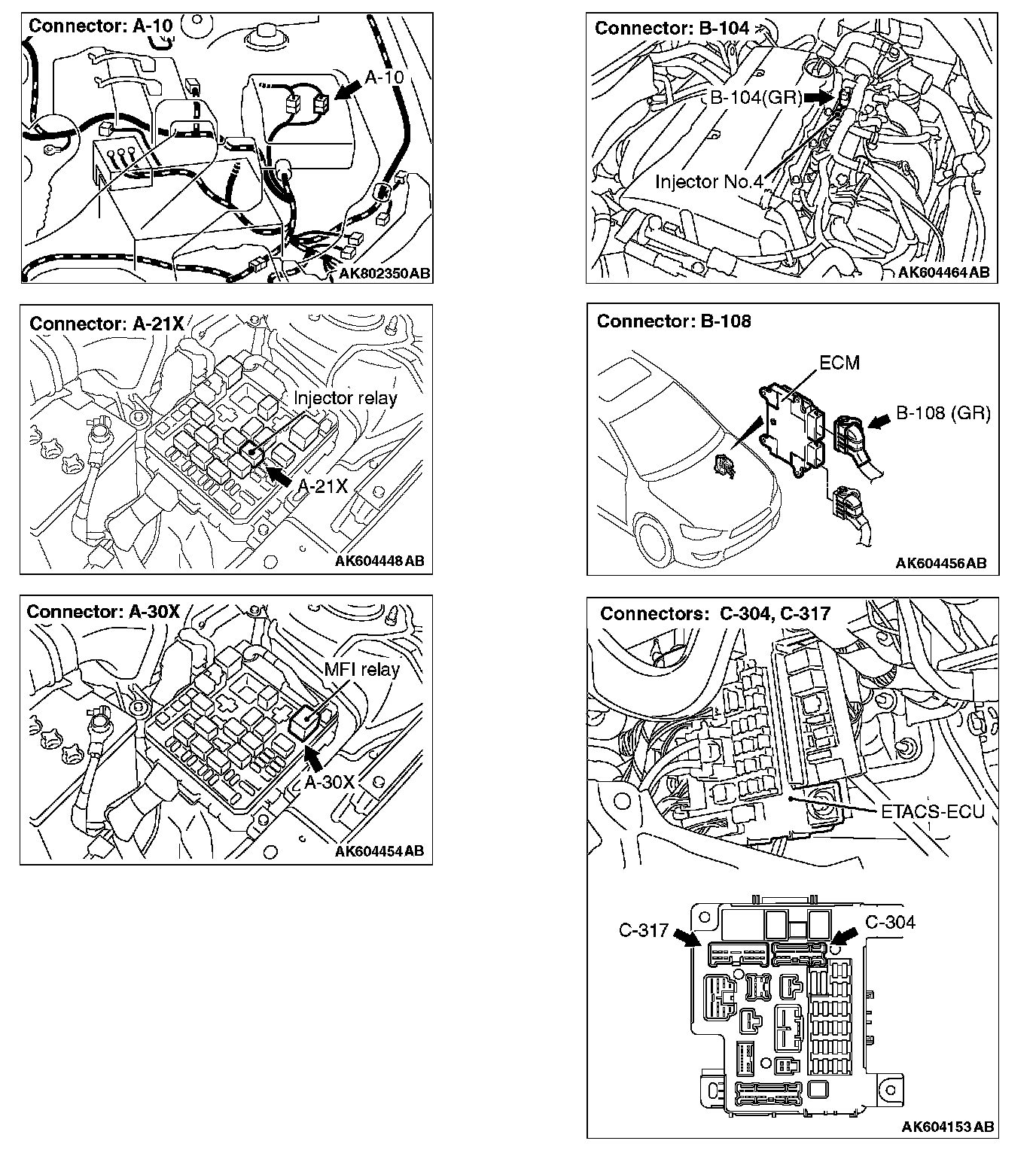 Connector: A-10
A-10
AK802350AB

Connector: A-21X
Injector relay
A-21X
AK604448AB

Connector: A-30X
MFI relay
A-30X
AK604454AB

Connector: B-104
B-104(GR)
Injector No.4
AK604464AB

Connector: B-108
ECM
B-108 (GR)
AK604456AB

Connectors: C-304, C-317
ETACS-ECU
C-317
C-304
AK604153AB