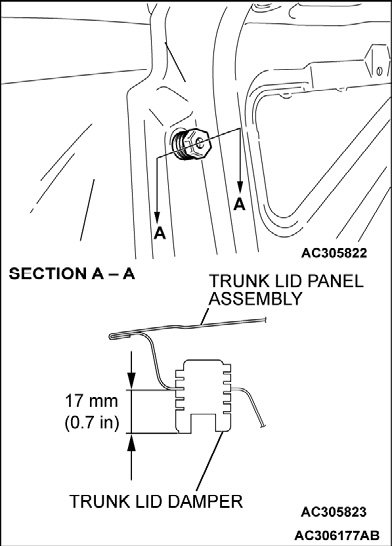 A
A
AC305822
SECTION A – A
TRUNK LID PANEL ASSEMBLY
17 mm
(0.7 in)
TRUNK LID DAMPER
AC305823
AC306177AB