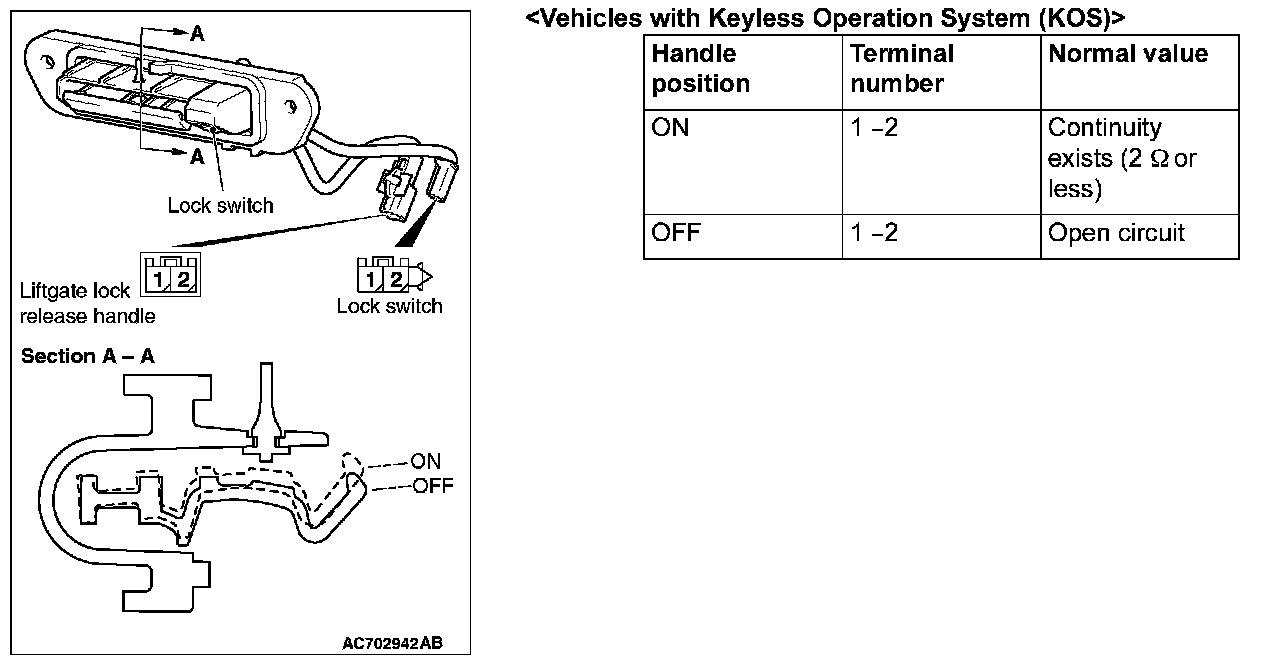 A

A

Lock switch

1 2

Liftgate lock release handle

1 2

Lock switch

Section A – A

ON

OFF

AC702942AB

<Vehicles with Keyless Operation System (KOS)>

| Handle position | Terminal number | Normal value |
|---|---|---|
| ON | 1 –2 | Continuity exists (2 Ω or less) |
| OFF | 1 –2 | Open circuit |