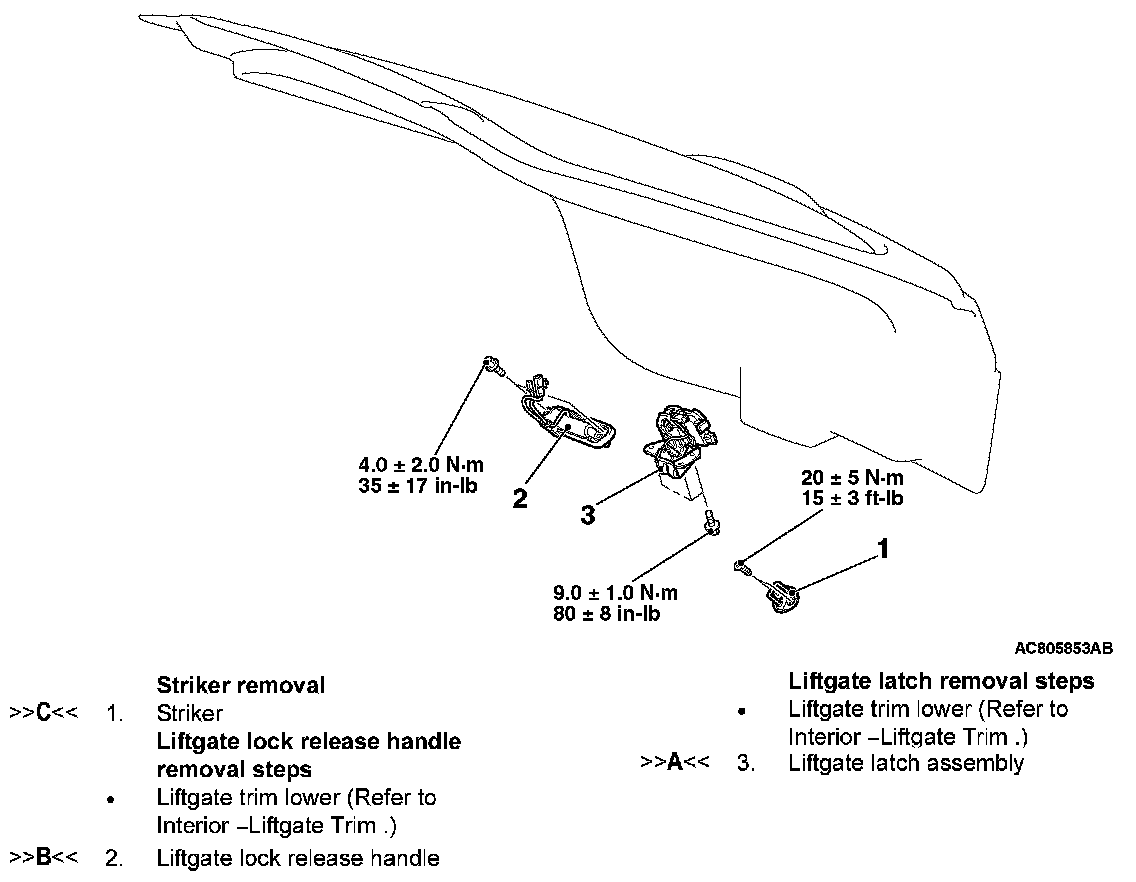 4.0 ± 2.0 N·m
35 ± 17 in-lb

2

3

20 ± 5 N·m
15 ± 3 ft-lb

1

9.0 ± 1.0 N·m
80 ± 8 in-lb

AC805853AB

Striker removal
>>C<< 1. Striker
Liftgate lock release handle removal steps
• Liftgate trim lower (Refer to Interior –Liftgate Trim .)
>>B<< 2. Liftgate lock release handle

Liftgate latch removal steps
• Liftgate trim lower (Refer to Interior –Liftgate Trim .)
>>A<< 3. Liftgate latch assembly