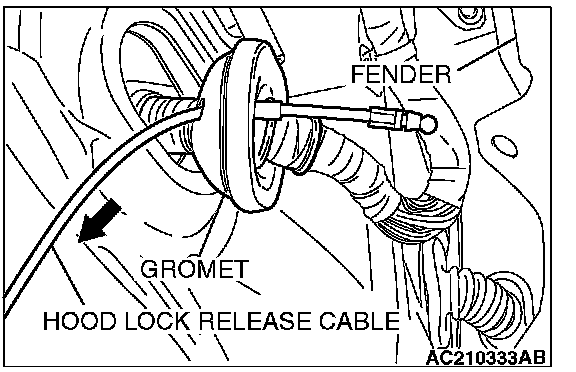 FENDER
GROMET
HOOD LOCK RELEASE CABLE
AC210333AB