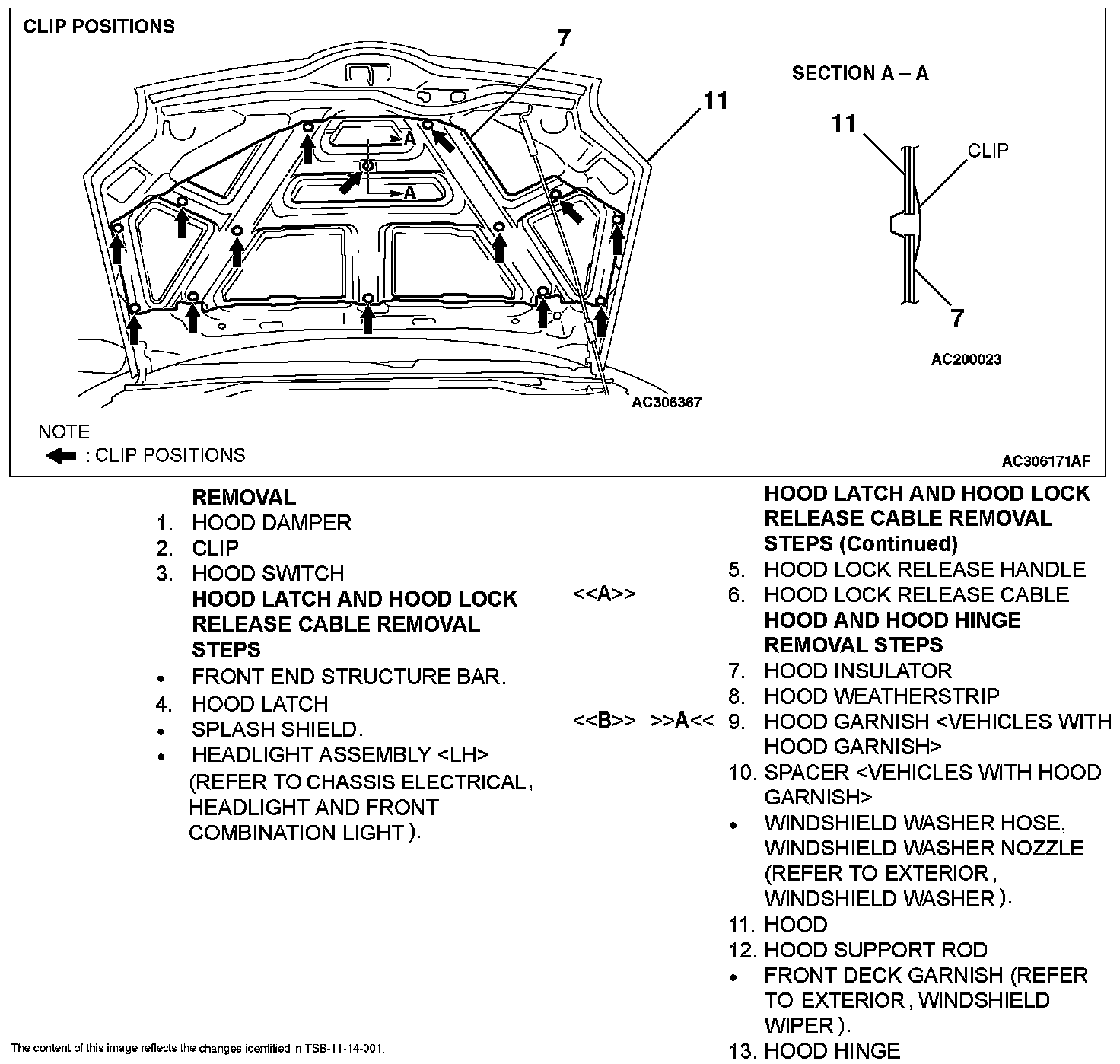 CLIP POSITIONS

7

11

A

A

AC306367

SECTION A – A

11

CLIP

7

AC200023

NOTE
: CLIP POSITIONS

AC306171AF

REMOVAL
1. HOOD DAMPER
2. CLIP
3. HOOD SWITCH
HOOD LATCH AND HOOD LOCK RELEASE CABLE REMOVAL STEPS
• FRONT END STRUCTURE BAR.
4. HOOD LATCH
• SPLASH SHIELD.
• HEADLIGHT ASSEMBLY <LH> (REFER TO CHASSIS ELECTRICAL, HEADLIGHT AND FRONT COMBINATION LIGHT).

HOOD LATCH AND HOOD LOCK RELEASE CABLE REMOVAL STEPS (Continued)
5. HOOD LOCK RELEASE HANDLE
<<A>> 6. HOOD LOCK RELEASE CABLE
HOOD AND HOOD HINGE REMOVAL STEPS
7. HOOD INSULATOR
8. HOOD WEATHERSTRIP
<<B>> >>A<< 9. HOOD GARNISH <VEHICLES WITH HOOD GARNISH>
10. SPACER <VEHICLES WITH HOOD GARNISH>
• WINDSHIELD WASHER HOSE, WINDSHIELD WASHER NOZZLE (REFER TO EXTERIOR, WINDSHIELD WASHER).
11. HOOD
12. HOOD SUPPORT ROD
• FRONT DECK GARNISH (REFER TO EXTERIOR, WINDSHIELD WIPER).
13. HOOD HINGE

The content of this image reflects the changes identified in TSB-11-14-001.