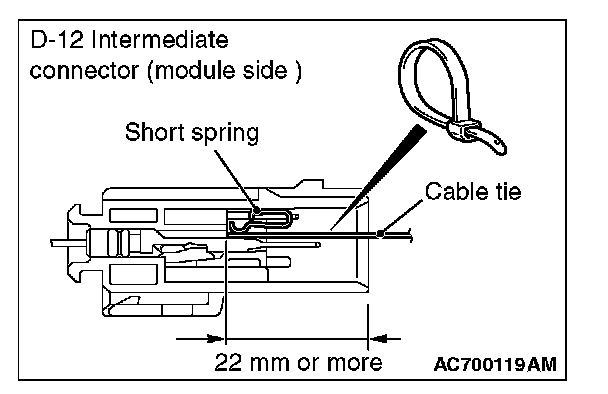 D-12 Intermediate connector (module side )

Short spring

Cable tie

22 mm or more

AC700119AM