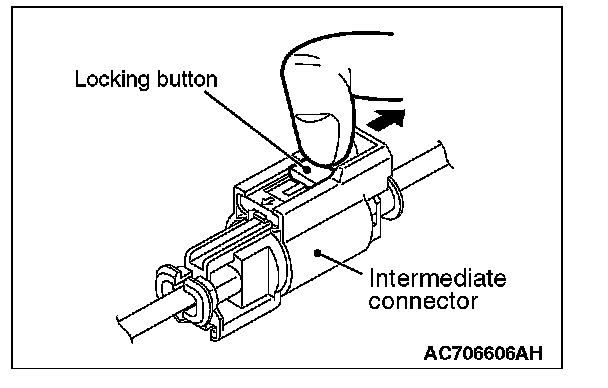 Locking button

Intermediate connector

AC706606AH