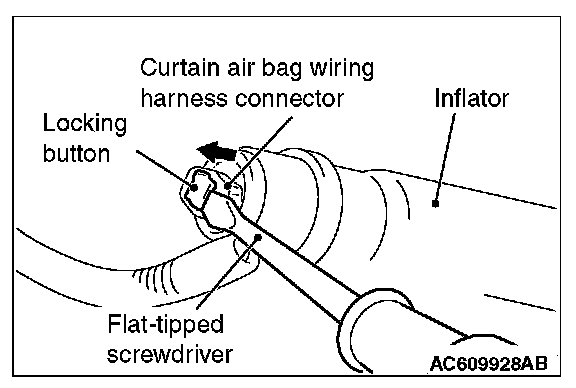 Curtain air bag wiring harness connector

Inflator

Locking button

Flat-tipped screwdriver

AC609928AB