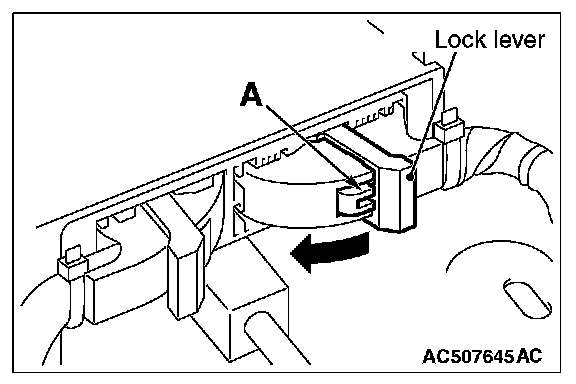 Lock lever
A
AC507645AC