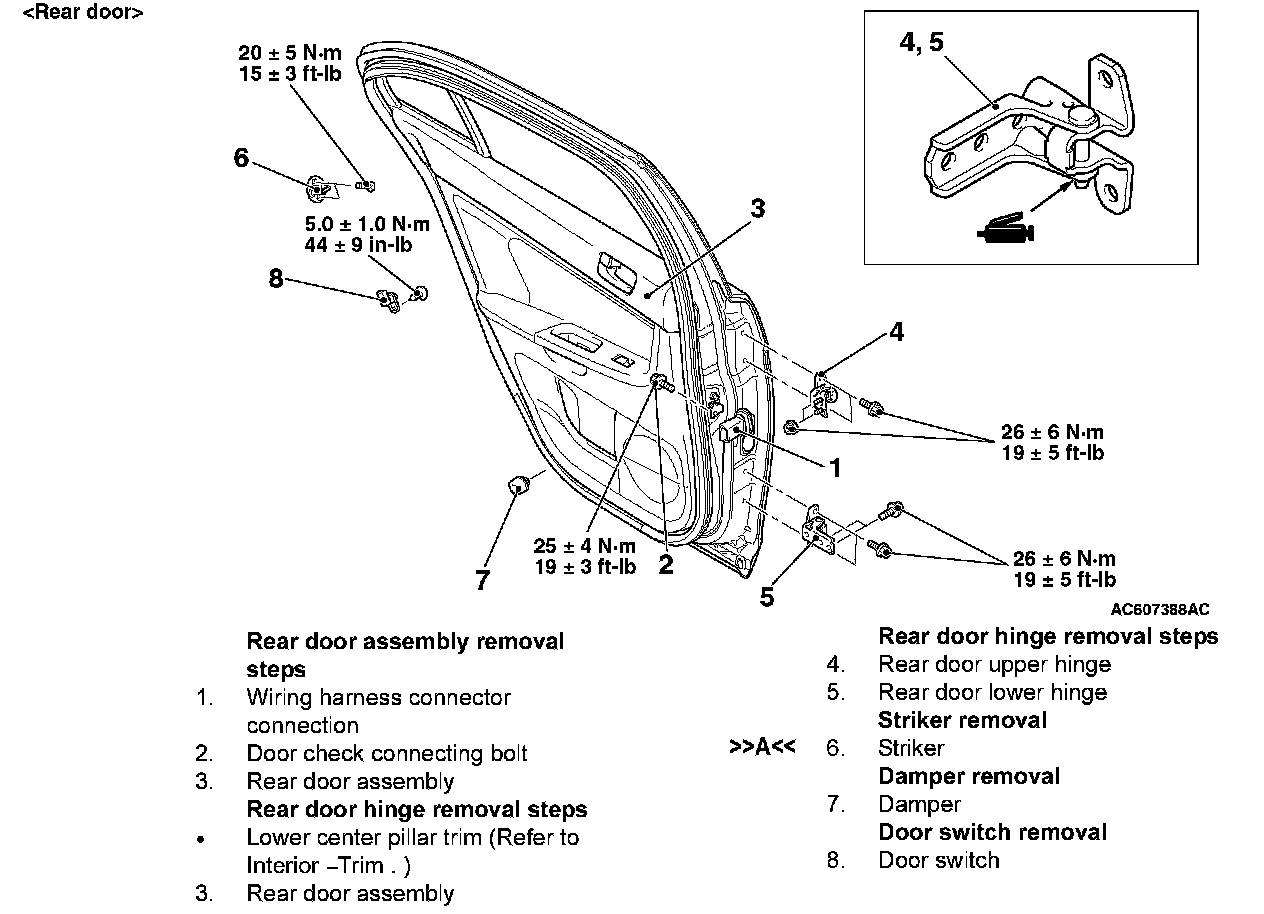 <Rear door>

20 ± 5 N·m
15 ± 3 ft-lb

6

5.0 ± 1.0 N·m
44 ± 9 in-lb

8

3

4, 5

4

26 ± 6 N·m
19 ± 5 ft-lb

1

25 ± 4 N·m
19 ± 3 ft-lb

2

7

5

26 ± 6 N·m
19 ± 5 ft-lb

AC607388AC

Rear door assembly removal steps
1. Wiring harness connector connection
2. Door check connecting bolt
3. Rear door assembly
Rear door hinge removal steps
• Lower center pillar trim (Refer to Interior –Trim . )
3. Rear door assembly

Rear door hinge removal steps
4. Rear door upper hinge
5. Rear door lower hinge
Striker removal
>>A<< 6. Striker
Damper removal
7. Damper
Door switch removal
8. Door switch