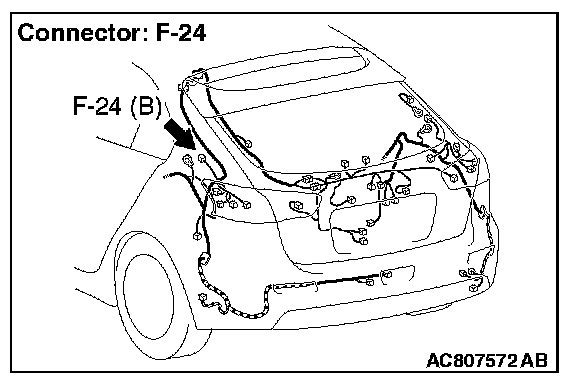 Connector: F-24

F-24 (B)

AC807572 AB