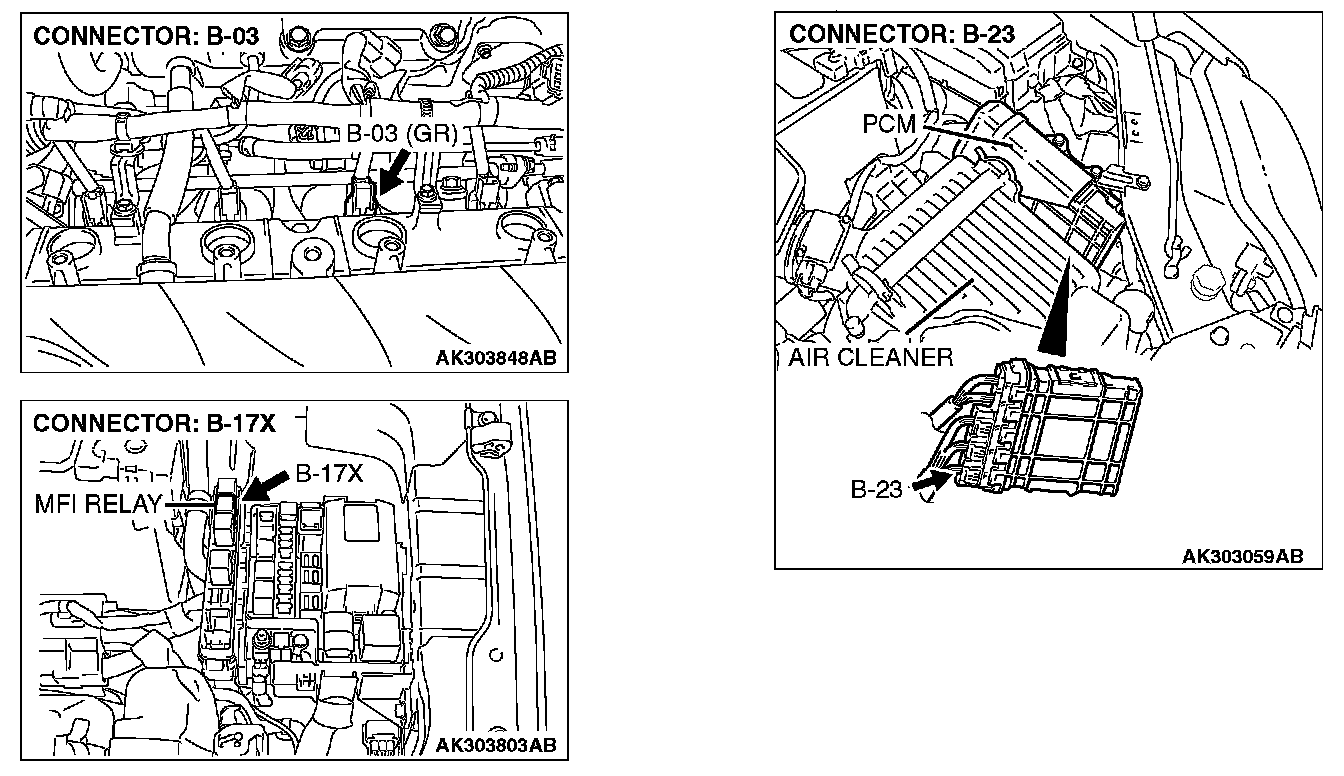 CONNECTOR: B-03

B-03 (GR)

AK303848AB

CONNECTOR: B-17X

B-17X

MFI RELAY

AK303803AB

CONNECTOR: B-23

PCM

AIR CLEANER

B-23

AK303059AB