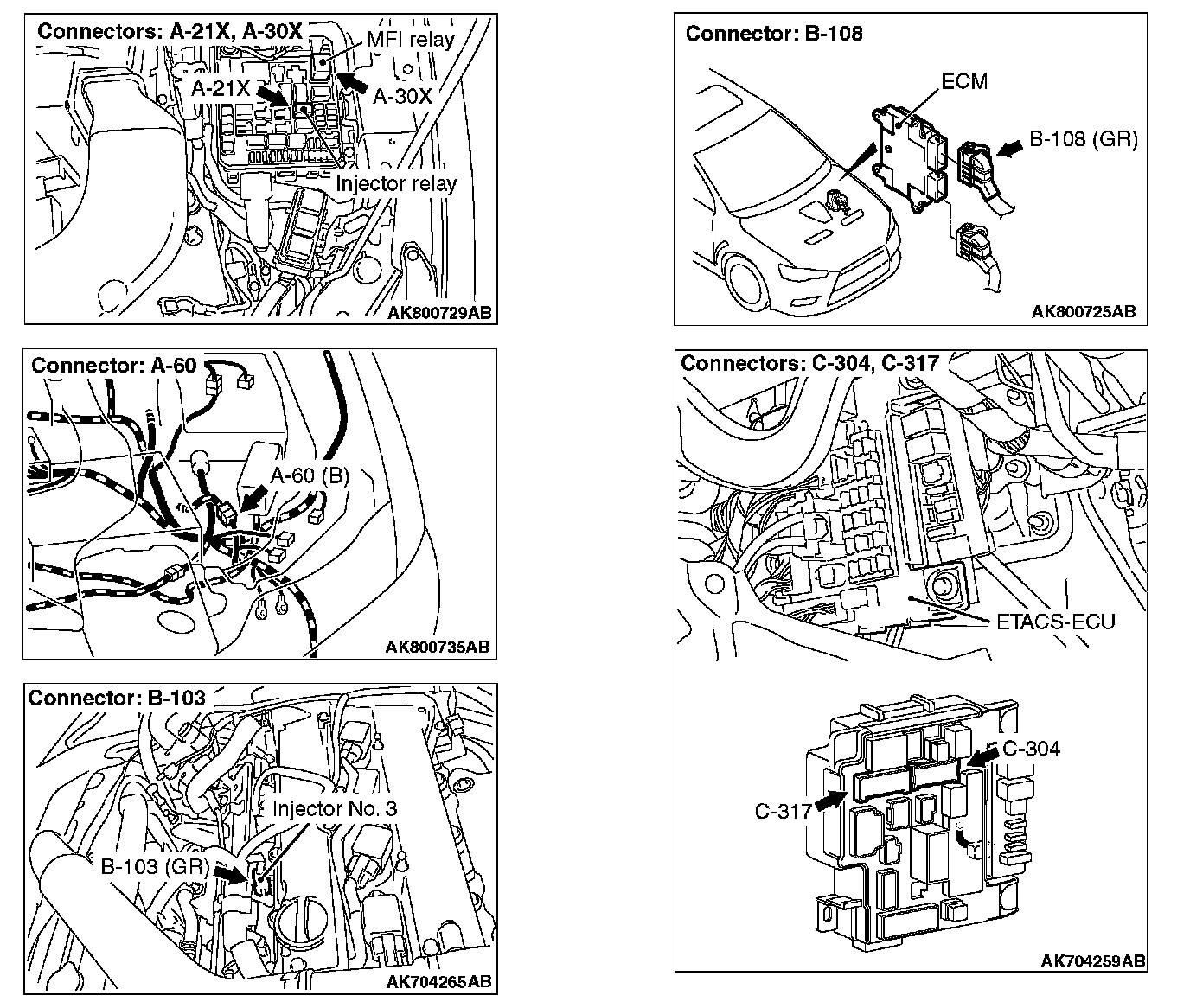 Connectors: A-21X, A-30X
MFI relay
A-21X
A-30X
Injector relay
AK800729AB

Connector: A-60
A-60 (B)
AK800735AB

Connector: B-103
Injector No. 3
B-103 (GR)
AK704265AB

Connector: B-108
ECM
B-108 (GR)
AK800725AB

Connectors: C-304, C-317
ETACS-ECU
C-304
C-317
AK704259AB