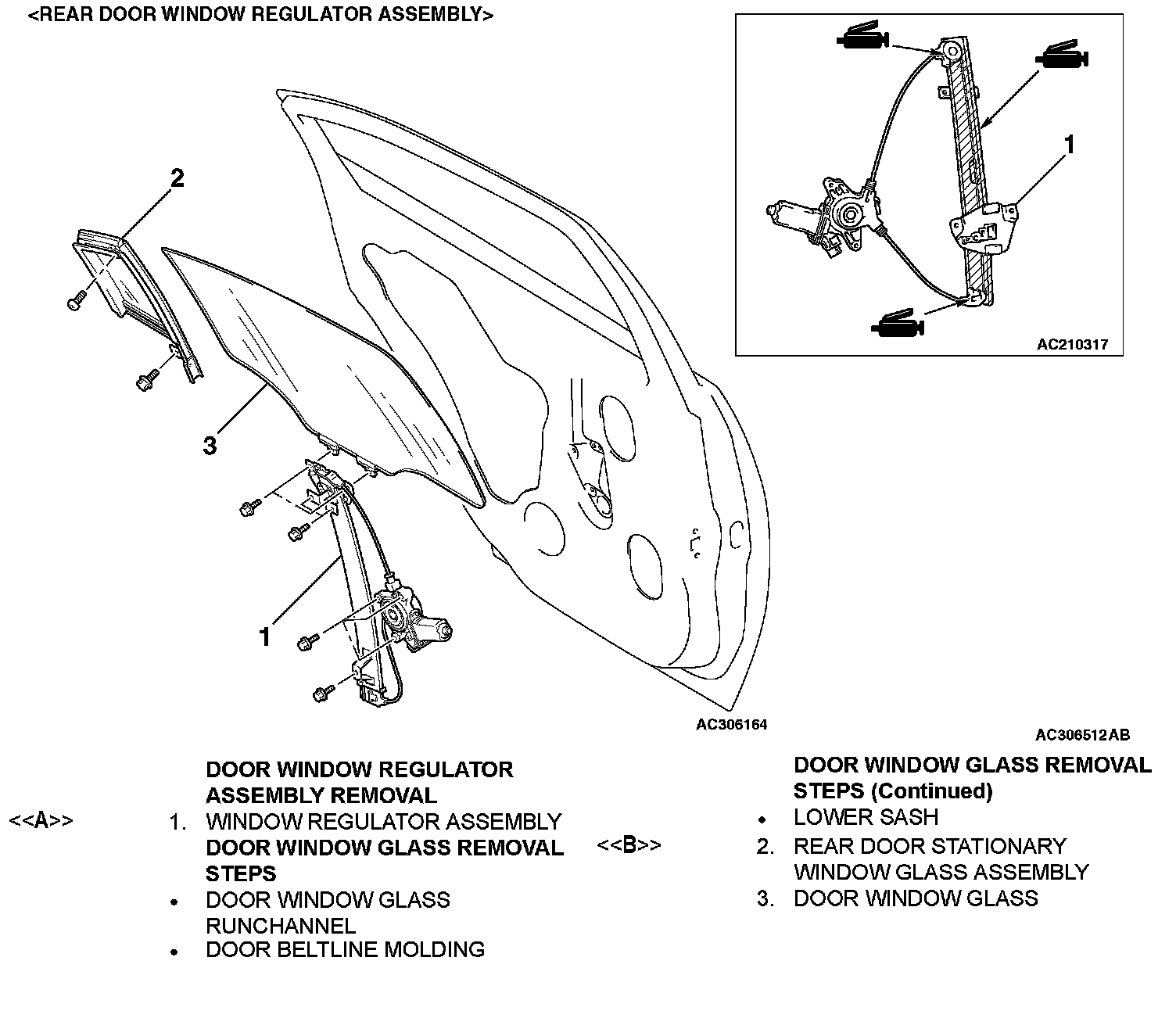 <REAR DOOR WINDOW REGULATOR ASSEMBLY>

1

AC210317

2

3

1

AC306164

AC306512AB

DOOR WINDOW REGULATOR ASSEMBLY REMOVAL

<<A>> 1. WINDOW REGULATOR ASSEMBLY

DOOR WINDOW GLASS REMOVAL STEPS

• DOOR WINDOW GLASS RUNCHANNEL

• DOOR BELTLINE MOLDING

DOOR WINDOW GLASS REMOVAL STEPS (Continued)

• LOWER SASH

<<B>> 2. REAR DOOR STATIONARY WINDOW GLASS ASSEMBLY

3. DOOR WINDOW GLASS