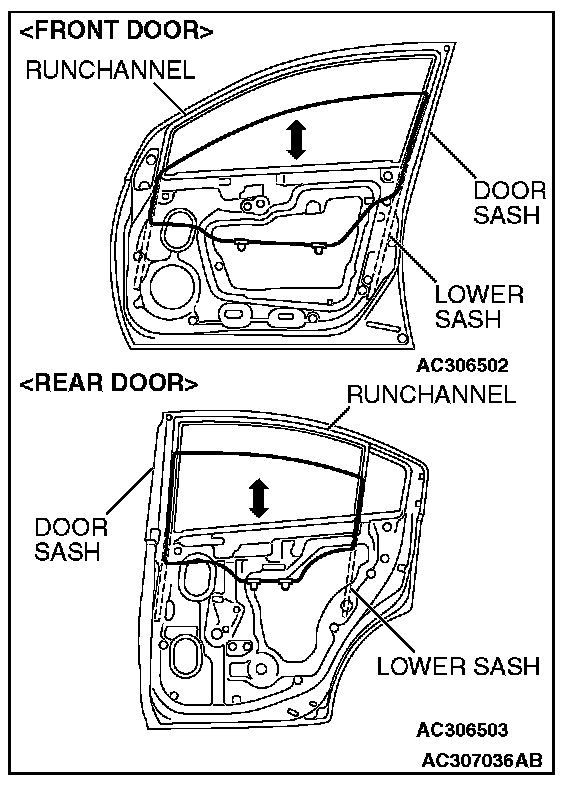 <FRONT DOOR>
RUNCHANNEL
DOOR SASH
LOWER SASH
AC306502

<REAR DOOR>
RUNCHANNEL
DOOR SASH
LOWER SASH
AC306503

AC307036AB