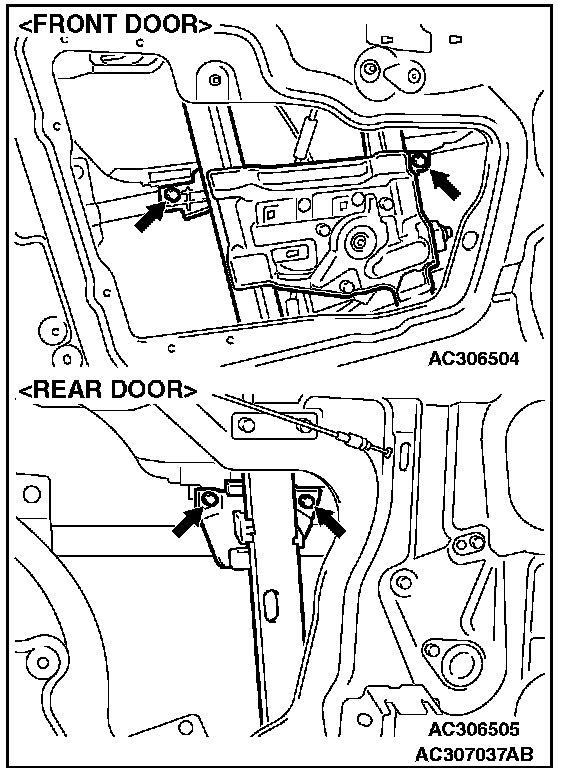 <FRONT DOOR>

AC306504

<REAR DOOR>

AC306505

AC307037AB