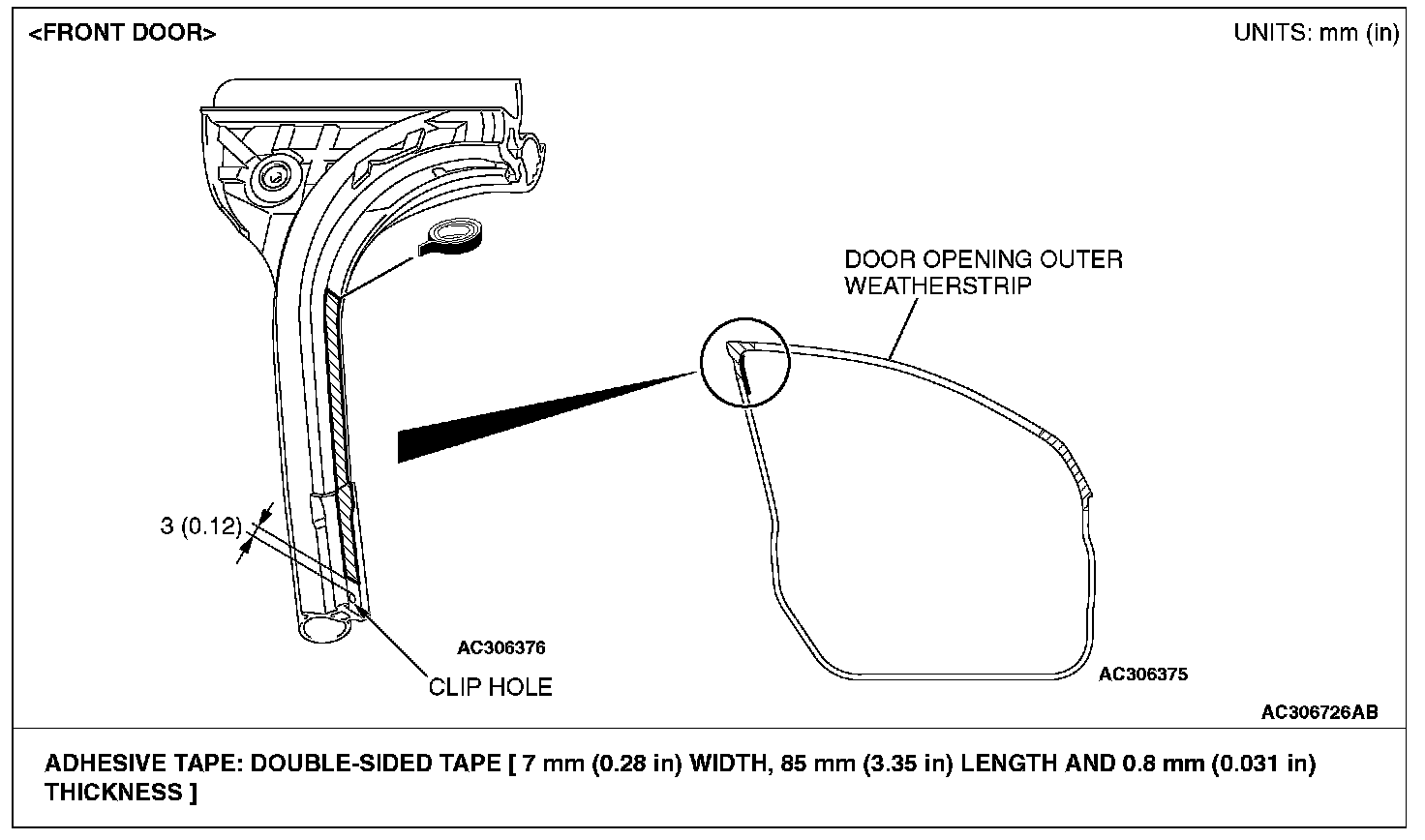 <FRONT DOOR>

UNITS: mm (in)

DOOR OPENING OUTER WEATHERSTRIP

3 (0.12)

AC306376

CLIP HOLE

AC306375

AC306726AB

ADHESIVE TAPE: DOUBLE-SIDED TAPE [ 7 mm (0.28 in) WIDTH, 85 mm (3.35 in) LENGTH AND 0.8 mm (0.031 in) THICKNESS ]