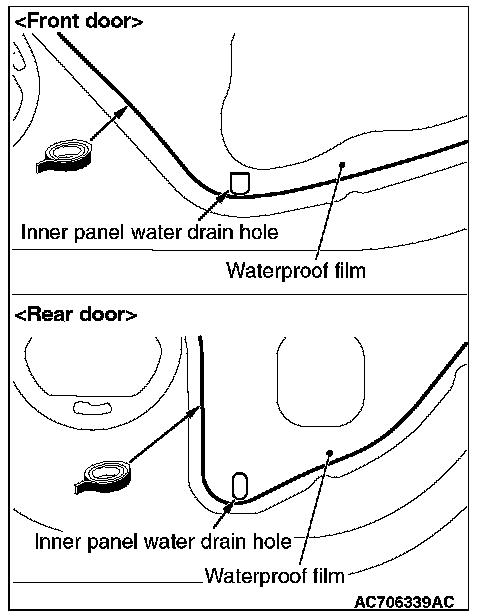 <Front door>

Inner panel water drain hole

Waterproof film

<Rear door>

Inner panel water drain hole

Waterproof film

AC706339AC