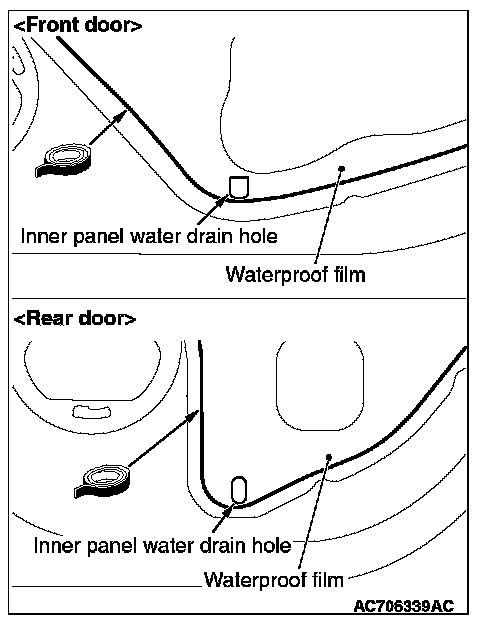 <Front door>

Inner panel water drain hole

Waterproof film

<Rear door>

Inner panel water drain hole

Waterproof film

AC706339AC