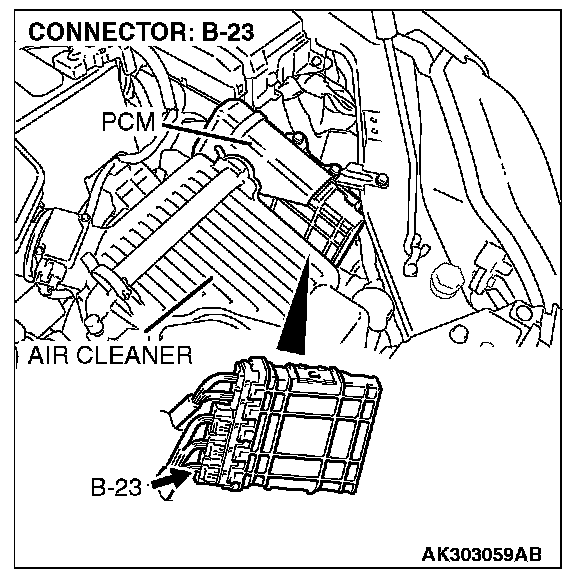 CONNECTOR: B-23

PCM

AIR CLEANER

B-23

AK303059AB