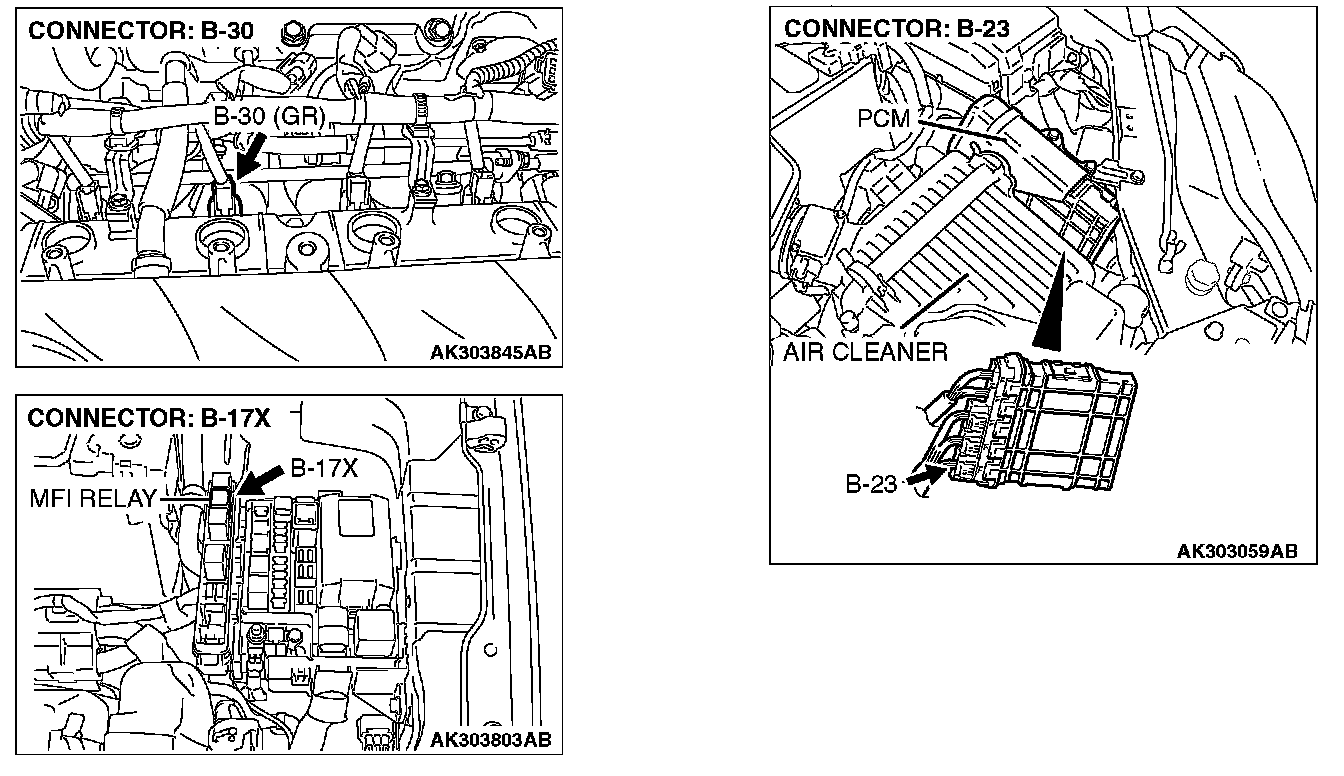 CONNECTOR: B-30

B-30 (GR)

AK303845AB

CONNECTOR: B-17X

B-17X

MFI RELAY

AK303803AB

CONNECTOR: B-23

PCM

AIR CLEANER

B-23

AK303059AB