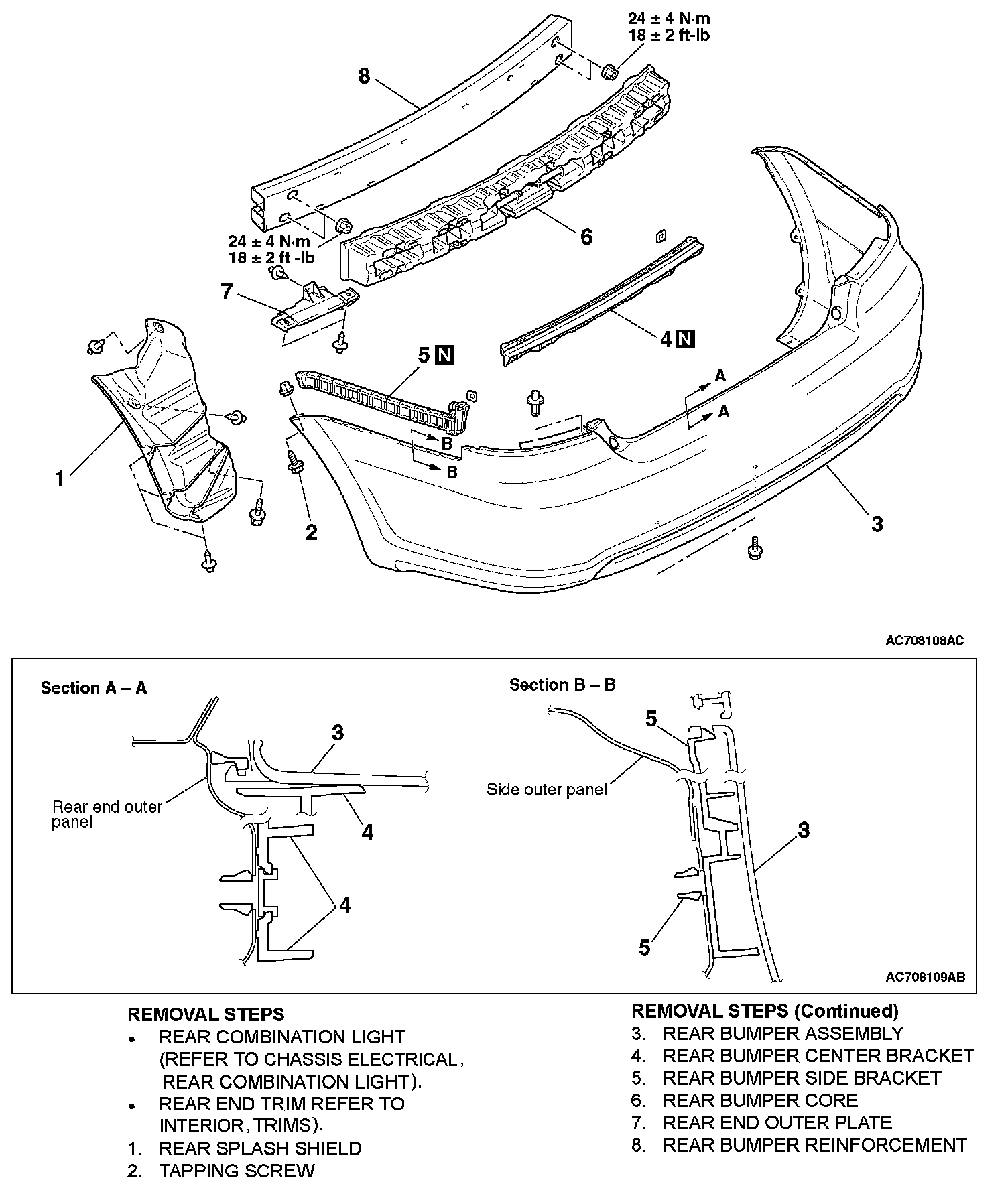 24 ± 4 N·m
18 ± 2 ft-lb

8

24 ± 4 N·m
18 ± 2 ft -lb

6

7

4 N

5 N

A

A

B

B

1

2

3

AC708108AC

Section A – A

3

Rear end outer panel

4

4

Section B – B

5

Side outer panel

3

5

AC708109AB

REMOVAL STEPS
• REAR COMBINATION LIGHT (REFER TO CHASSIS ELECTRICAL, REAR COMBINATION LIGHT).
• REAR END TRIM REFER TO INTERIOR, TRIMS).
1. REAR SPLASH SHIELD
2. TAPPING SCREW

REMOVAL STEPS (Continued)
3. REAR BUMPER ASSEMBLY
4. REAR BUMPER CENTER BRACKET
5. REAR BUMPER SIDE BRACKET
6. REAR BUMPER CORE
7. REAR END OUTER PLATE
8. REAR BUMPER REINFORCEMENT