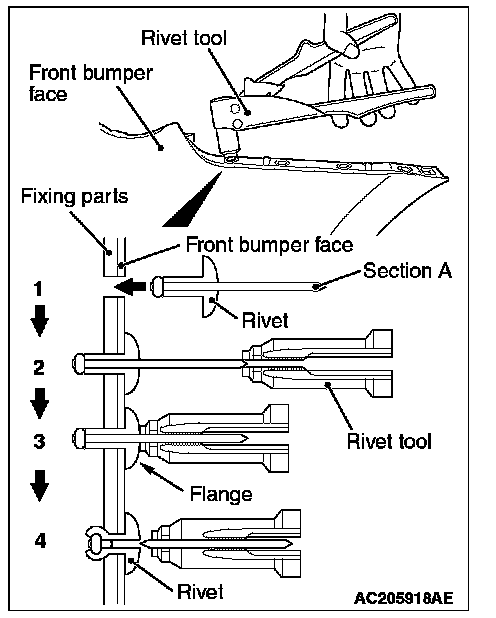 Rivet tool
Front bumper face
Fixing parts
Front bumper face
Section A
1
Rivet
2
Rivet tool
3
Flange
4
Rivet
AC205918AE