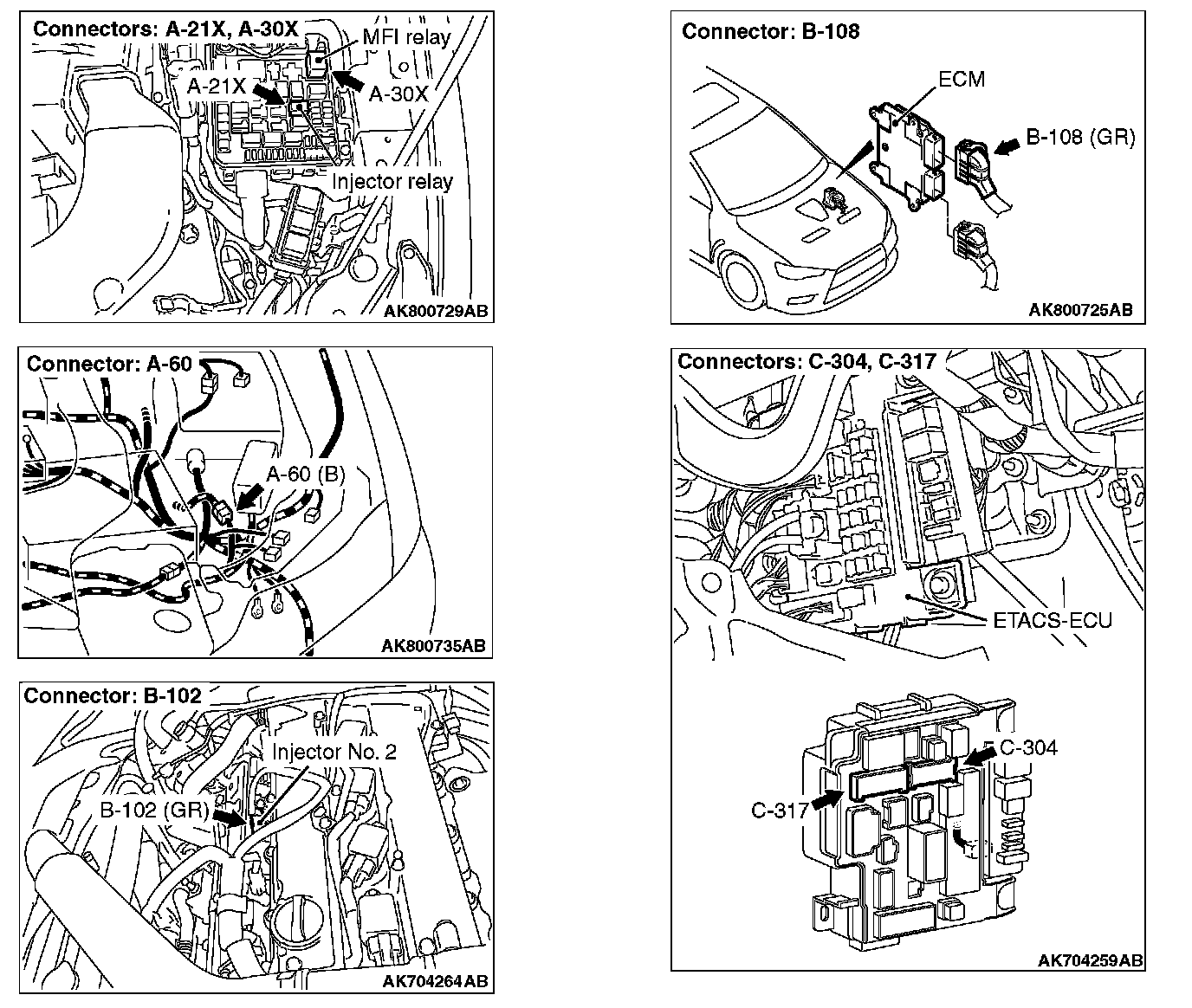 Connectors: A-21X, A-30X
MFI relay
A-21X
A-30X
Injector relay
AK800729AB

Connector: A-60
A-60 (B)
AK800735AB

Connector: B-102
Injector No. 2
B-102 (GR)
AK704264AB

Connector: B-108
ECM
B-108 (GR)
AK800725AB

Connectors: C-304, C-317
ETACS-ECU
C-304
C-317
AK704259AB