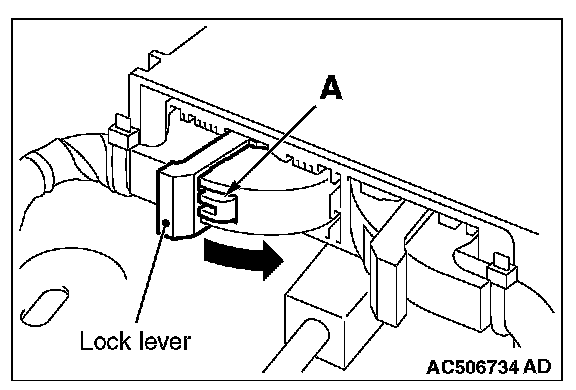 A

Lock lever

AC506734 AD