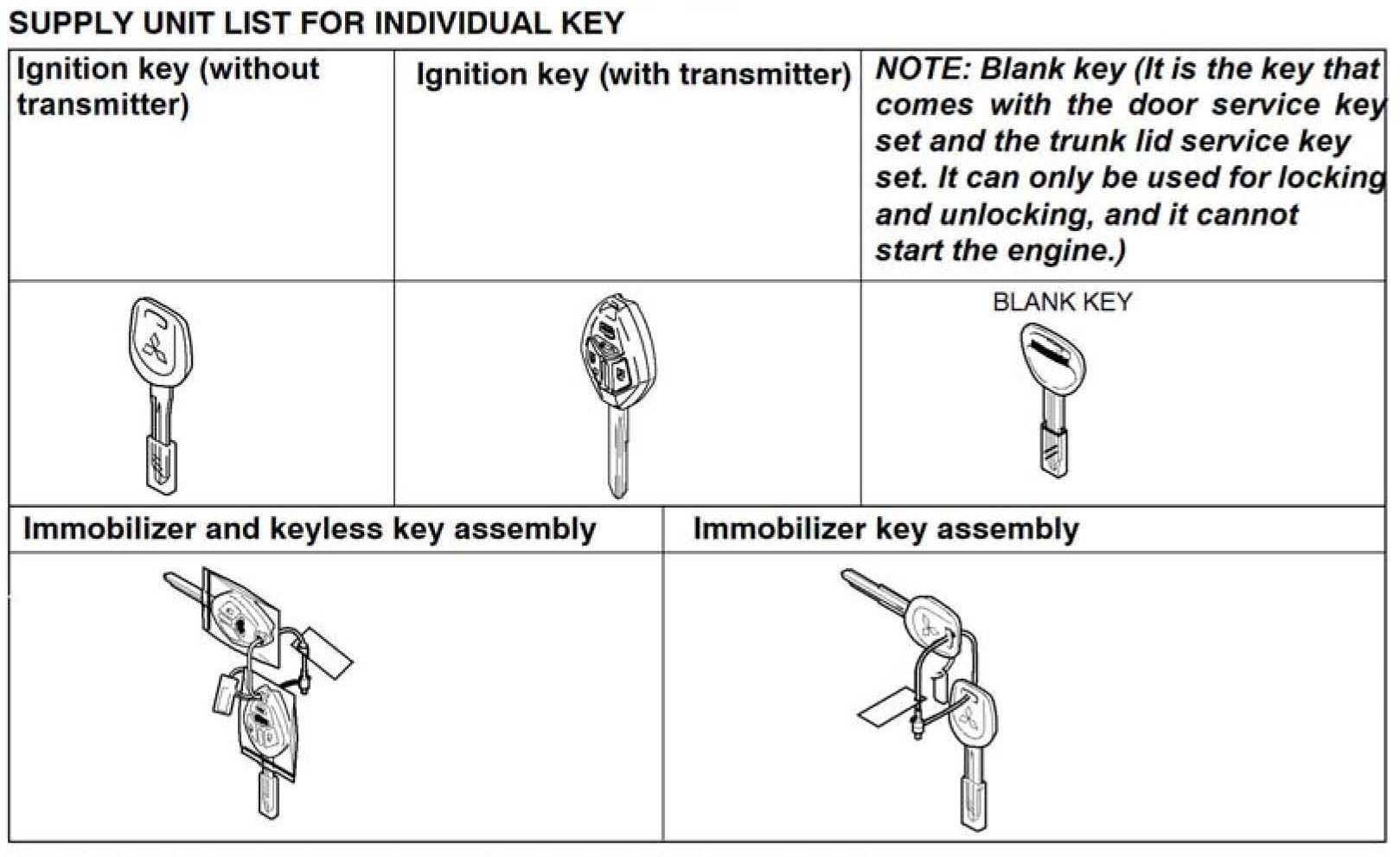 SUPPLY UNIT LIST FOR INDIVIDUAL KEY

| Ignition key (without transmitter) | Ignition key (with transmitter) | NOTE: Blank key (It is the key that comes with the door service key set and the trunk lid service key set. It can only be used for locking and unlocking, and it cannot start the engine.) |
|---|---|---|
| | | BLANK KEY |

| Immobilizer and keyless key assembly | Immobilizer key assembly |
|---|---|
| | |