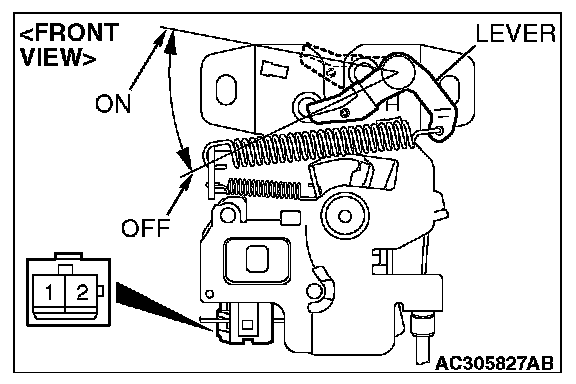 <FRONT VIEW>

LEVER

ON

OFF

1 2

AC305827AB