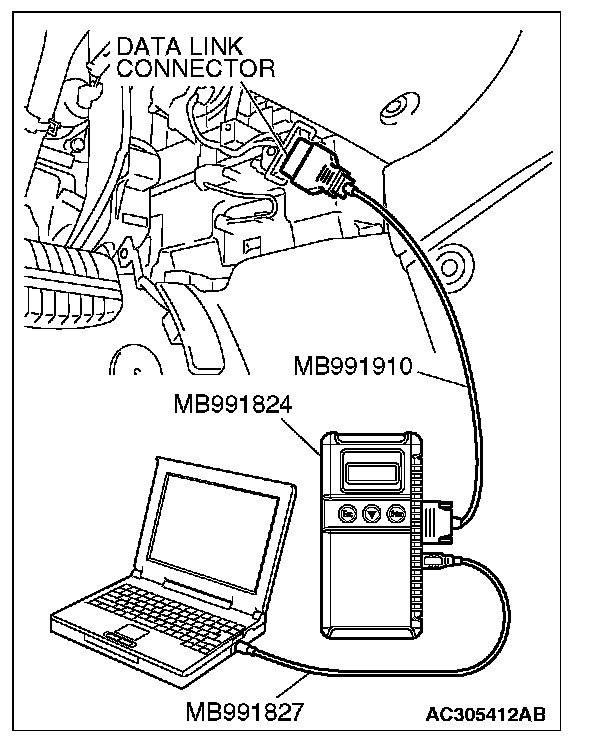 DATA LINK CONNECTOR

MB991910

MB991824

MB991827

AC305412AB