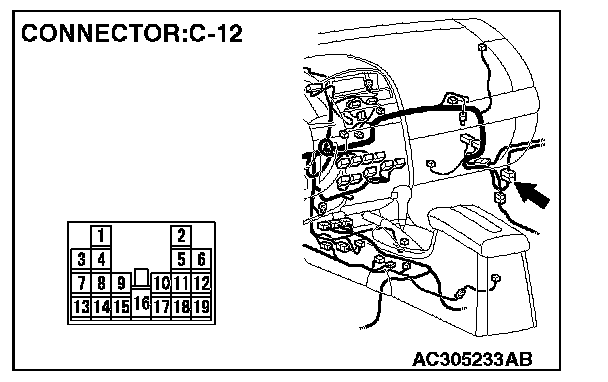 CONNECTOR:C-12

1 2
3 4 5 6
7 8 9 10 11 12
13 14 15 16 17 18 19

AC305233AB