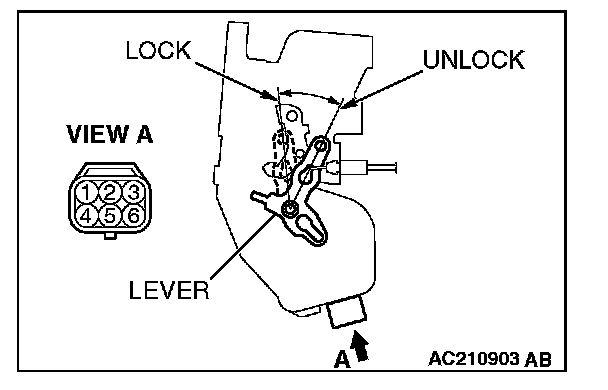 LOCK
UNLOCK
VIEW A
1 2 3
4 5 6
LEVER
A
AC210903 AB