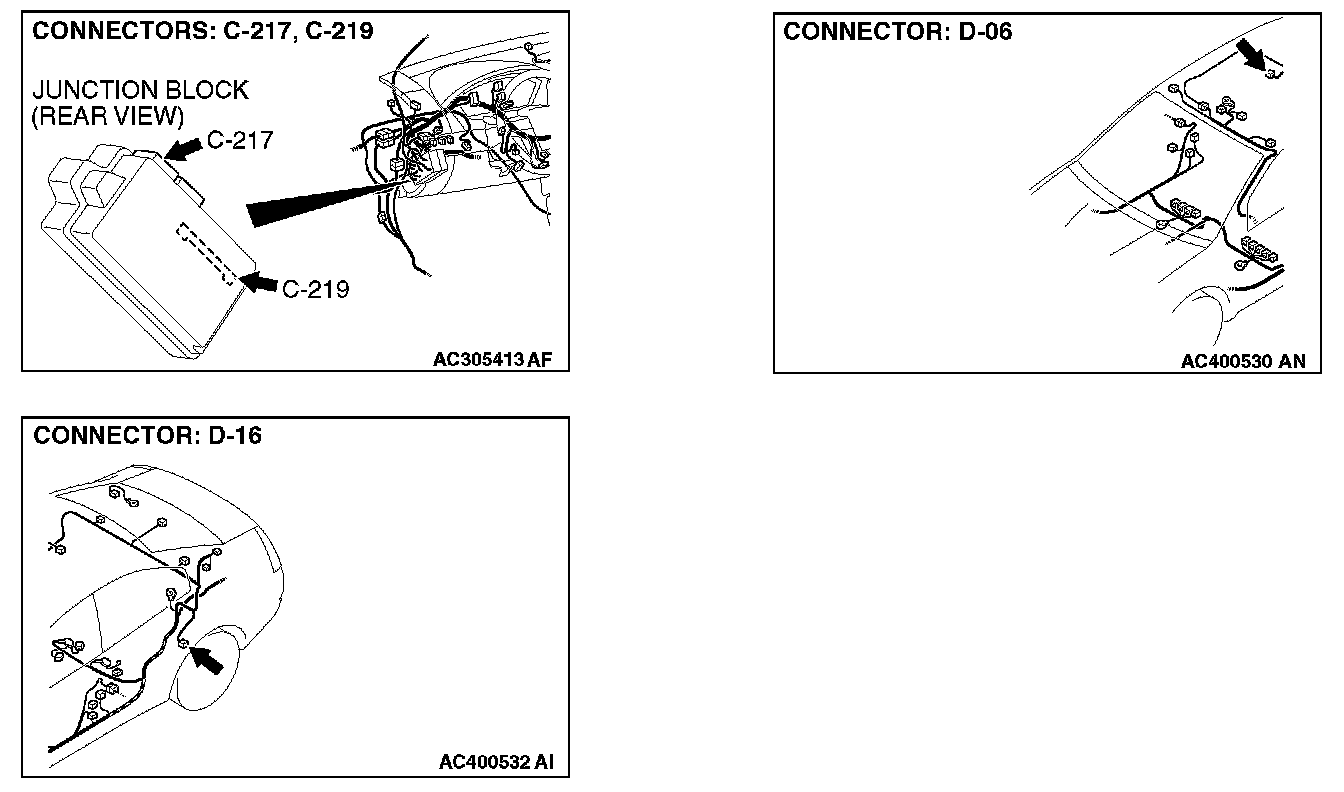 CONNECTORS: C-217, C-219

JUNCTION BLOCK (REAR VIEW)

C-217

C-219

AC305413 AF

CONNECTOR: D-06

AC400530 AN

CONNECTOR: D-16

AC400532 AI