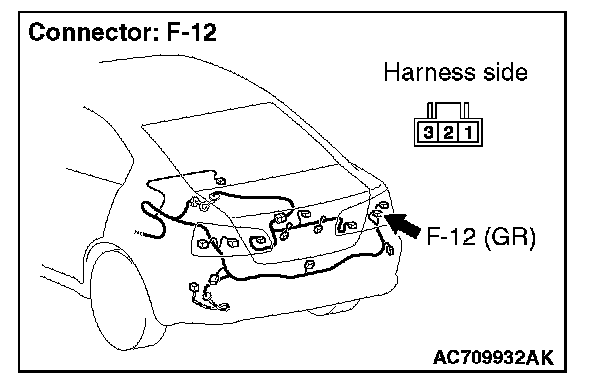 Connector: F-12

Harness side

3 2 1

F-12 (GR)

AC709932AK