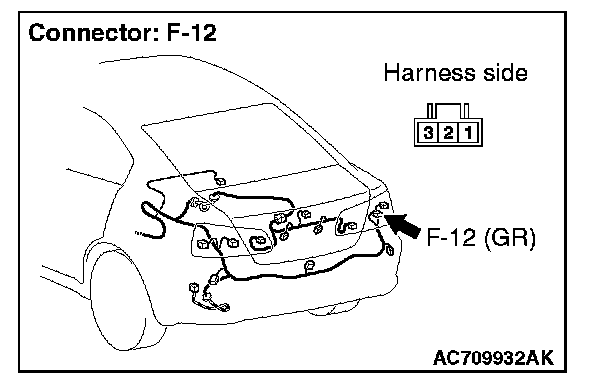 Connector: F-12

Harness side

3 2 1

F-12 (GR)

AC709932AK