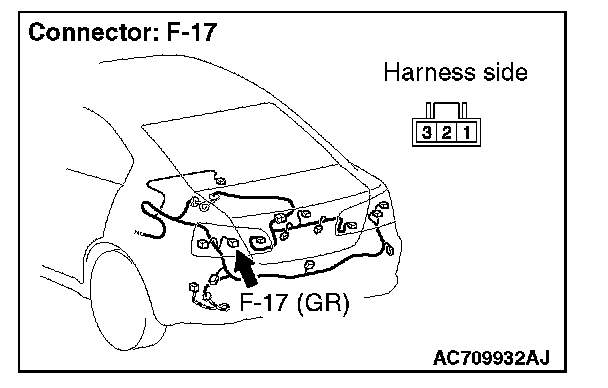 Connector: F-17

Harness side

3 2 1

F-17 (GR)

AC709932AJ