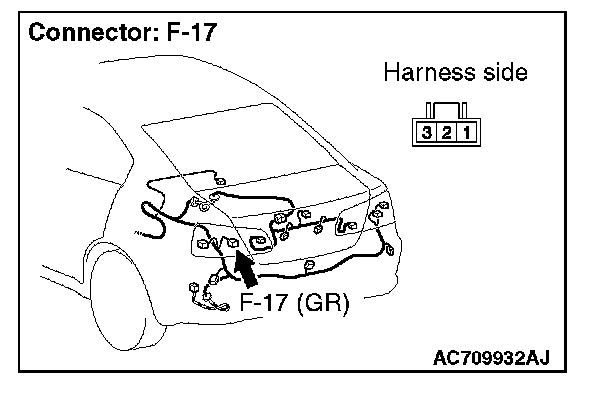 Connector: F-17

Harness side

3 2 1

F-17 (GR)

AC709932AJ