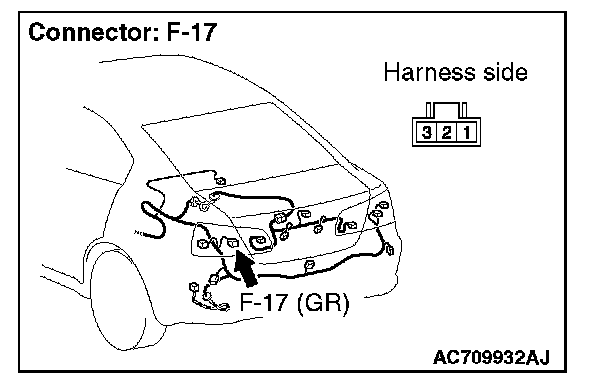 Connector: F-17

Harness side

3 2 1

F-17 (GR)

AC709932AJ