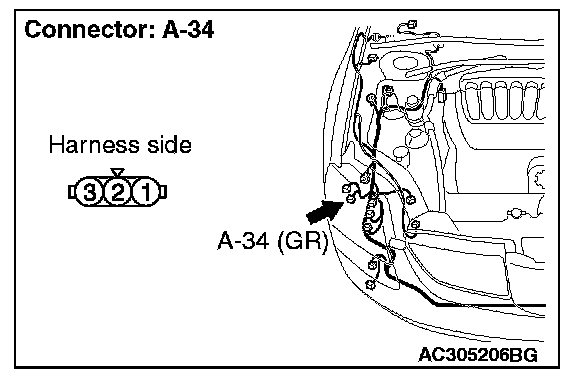 Connector: A-34

Harness side

3 2 1

A-34 (GR)

AC305206BG