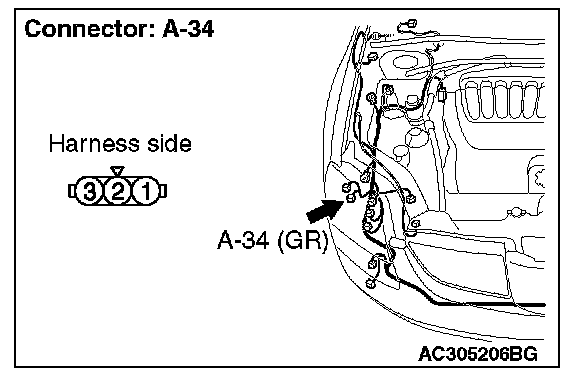 Connector: A-34

Harness side

3 2 1

A-34 (GR)

AC305206BG