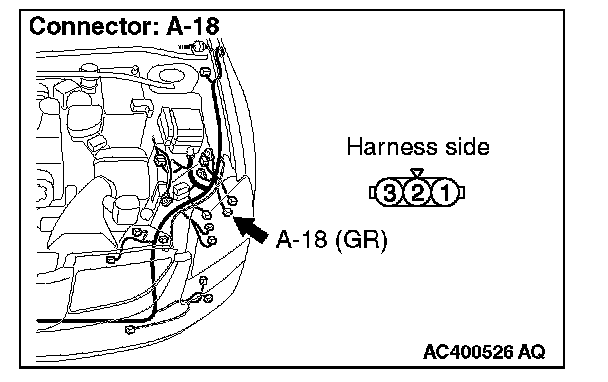 Connector: A-18

Harness side

3 2 1

A-18 (GR)

AC400526 AQ