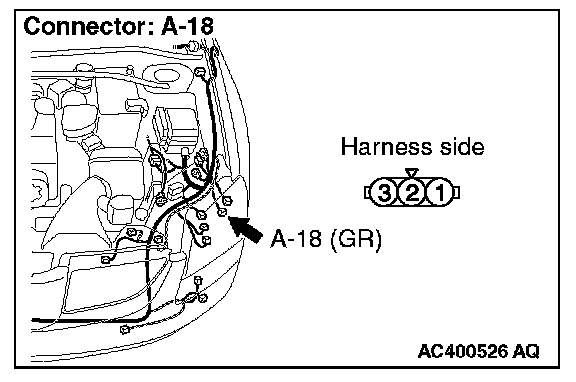 Connector: A-18

Harness side

3 2 1

A-18 (GR)

AC400526 AQ