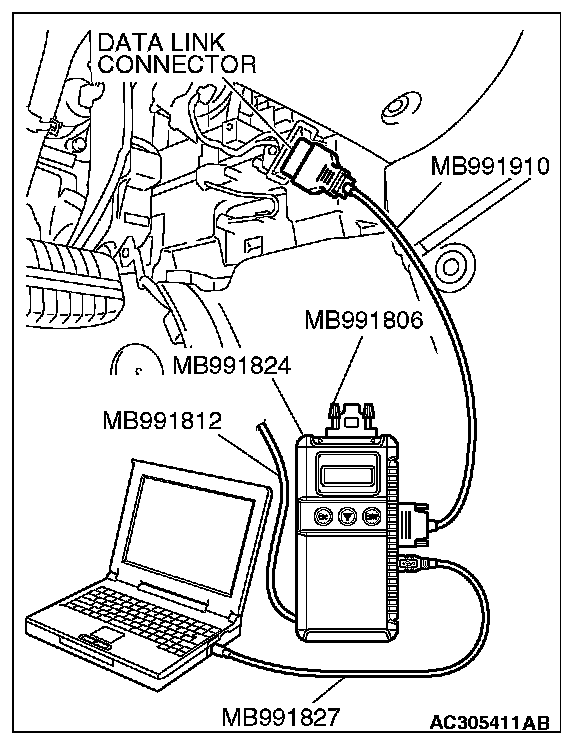 DATA LINK CONNECTOR

MB991910

MB991806

MB991824

MB991812

MB991827

AC305411AB