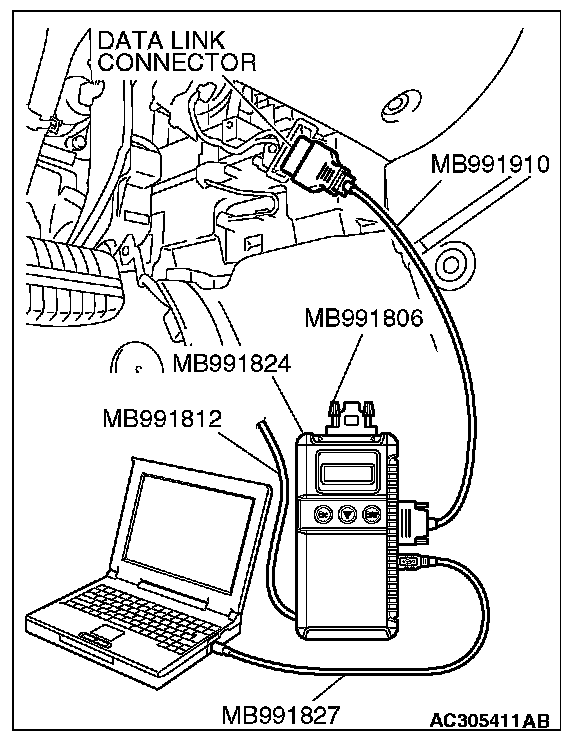 DATA LINK CONNECTOR

MB991910

MB991806

MB991824

MB991812

MB991827

AC305411AB