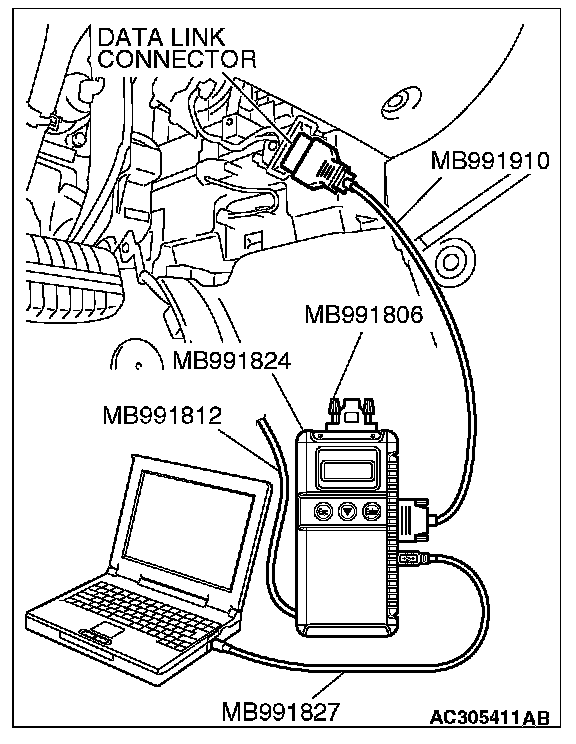 DATA LINK CONNECTOR

MB991910

MB991806

MB991824

MB991812

MB991827

AC305411AB